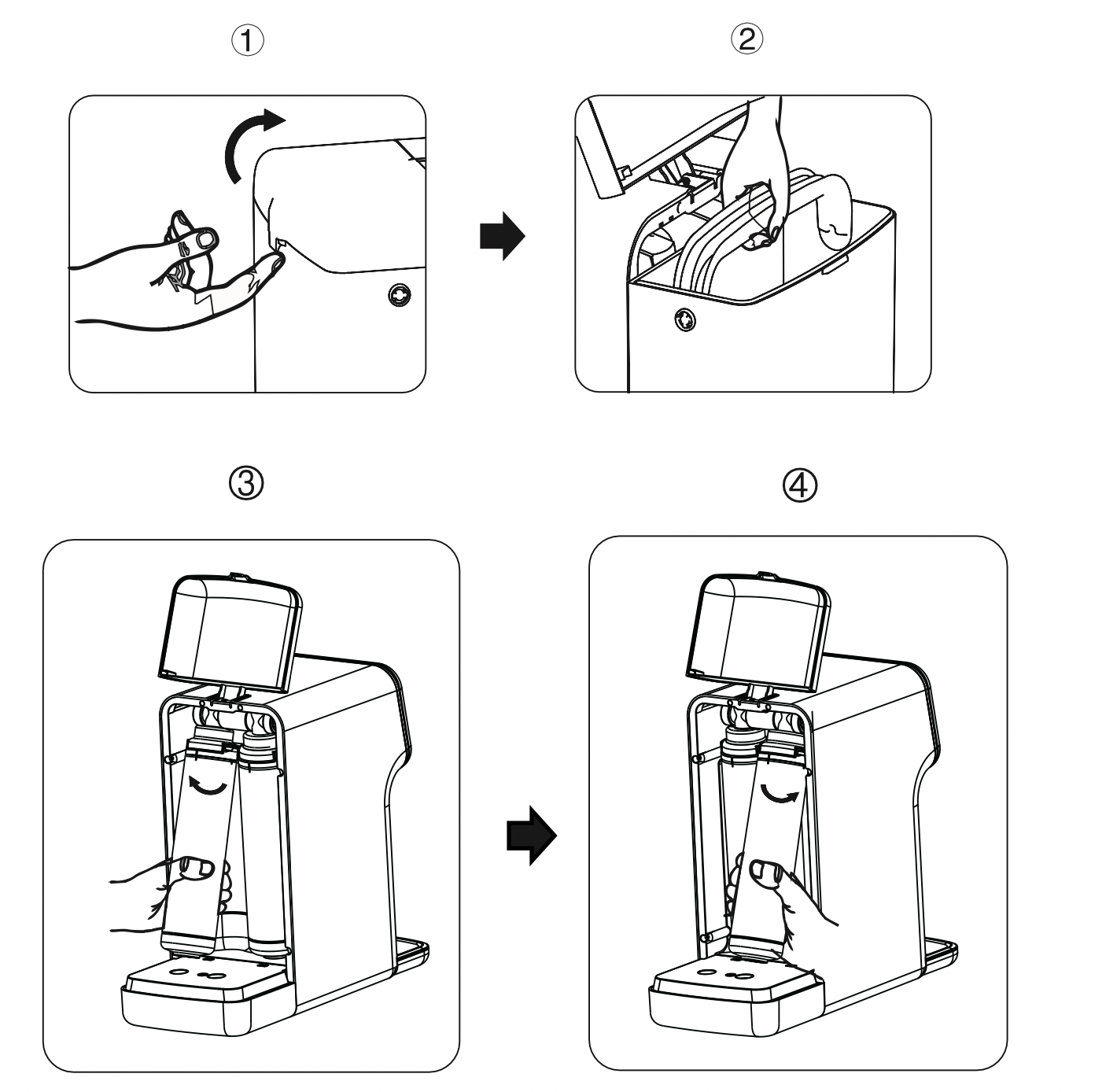 ①

②

③

④